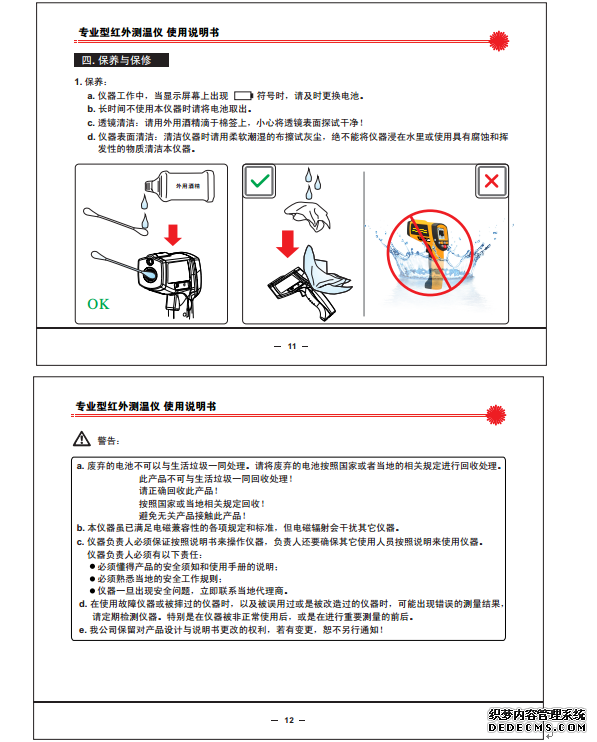 专业型红外测温仪 使用说明书

四. 保养与保修

1. 保养：

a. 仪器工作中，当显示屏幕上出现 符号时，请及时更换电池。

b. 长时间不使用本仪器时请将电池取出。

c. 透镜清洁：请用外用酒精滴于棉签上，小心将透镜表面探试干净！

d. 仪器表面清洁：清洁仪器时请用柔软潮湿的布擦试灰尘，绝不能将仪器浸在水里或使用具有腐蚀和挥发性的物质清洁本仪器。

外用酒精

OK

— 11 —

专业型红外测温仪 使用说明书

警告：

a. 废弃的电池不可以与生活垃圾一同处理。请将废弃的电池按照国家或者当地的相关规定进行回收处理。

此产品不可与生活垃圾一同回收处理！

请正确回收此产品！

按照国家或当地相关规定回收！

避免无关产品接触此产品！

b. 本仪器虽已满足电磁兼容性的各项规定和标准，但电磁辐射会干扰其它仪器。

c. 仪器负责人必须保证按照说明书来操作仪器，负责人还要确保其它使用人员按照说明来使用仪器。

仪器负责人必须有以下责任：

● 必须懂得产品的安全须知和使用手册的说明；

● 必须熟悉当地的安全工作规则；

● 仪器一旦出现安全问题，立即联系当地代理商。

d. 在使用故障仪器或被摔过的仪器时，以及被误用过或是被改造过的仪器时，可能出现错误的测量结果，请定期检测仪器。特别是在仪器被非正常使用后，或是在进行重要测量的前后。

e. 我公司保留对产品设计与说明书更改的权利，若有变更，恕不另行通知！

— 12 —

织梦内容管理系统
DEDECMS.COM